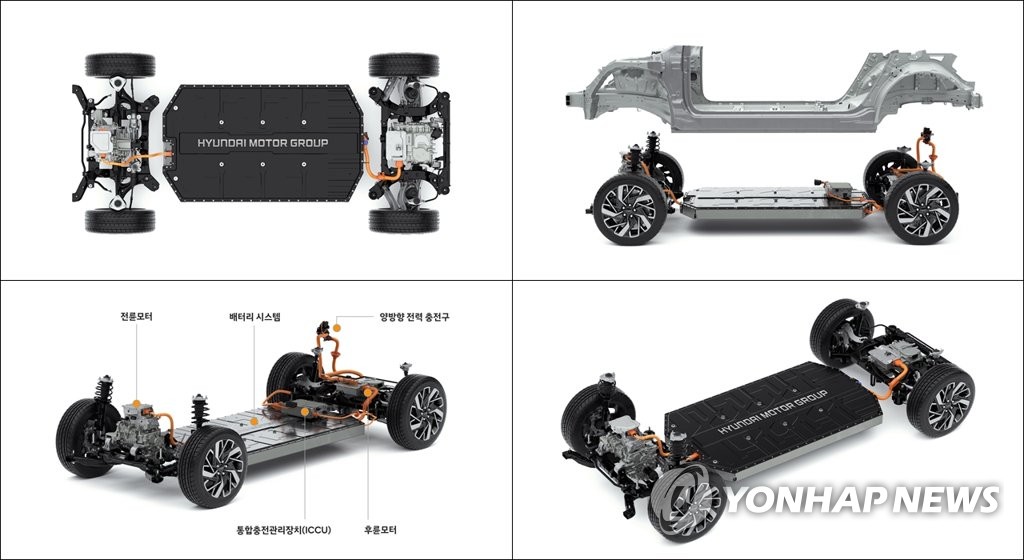 HYUNDAI MOTOR GROUP

전륜모터
배터리 시스템
양방향 전력 충전구
통합충전관리장치(ICCU)
후륜모터

HYUNDAI MOTOR GROUP

YONHAP NEWS